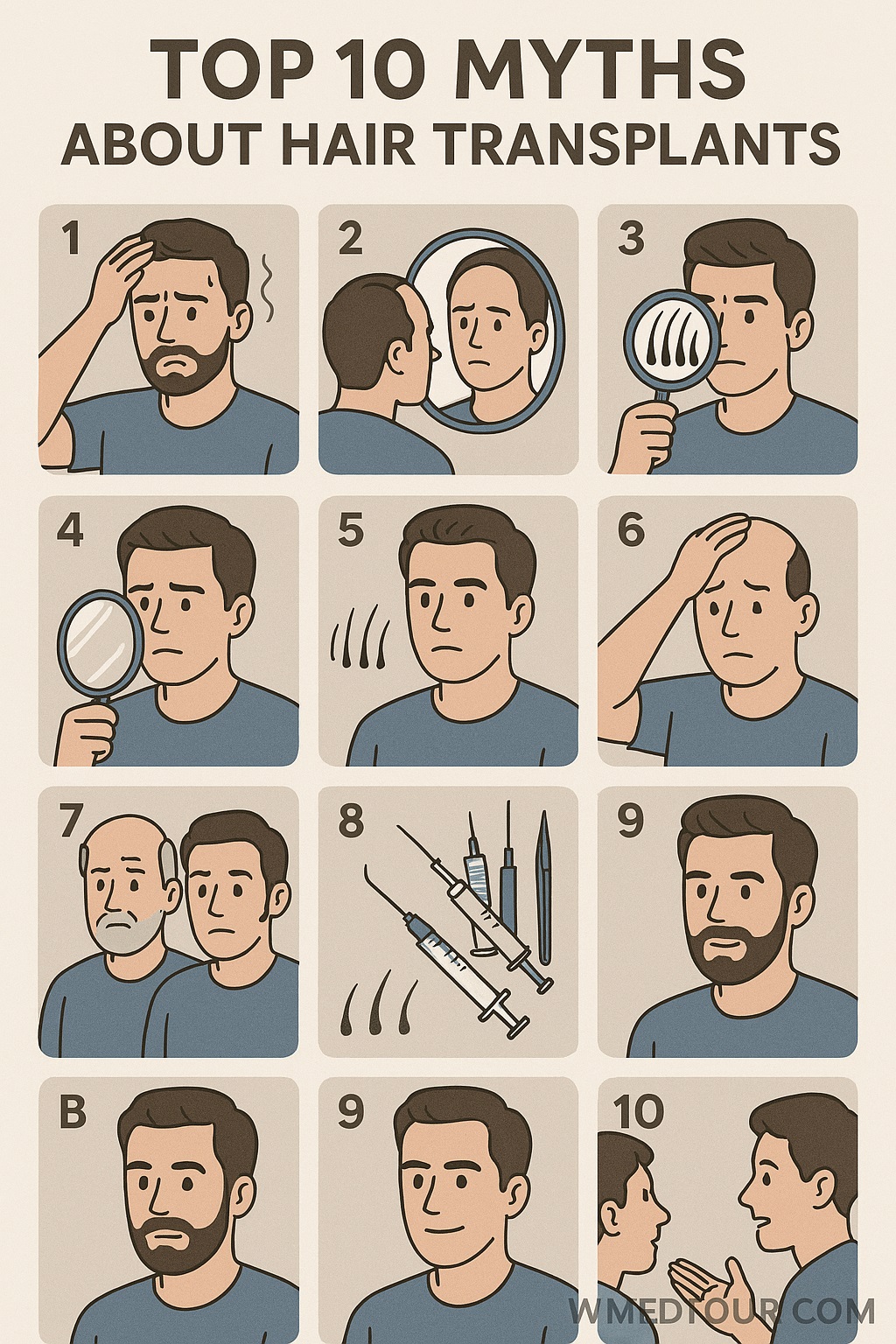 TOP 10 MYTHS
ABOUT HAIR TRANSPLANTS

1

2

3

4

5

6

7

8

9

B

9

10

WMEDTOUR.COM