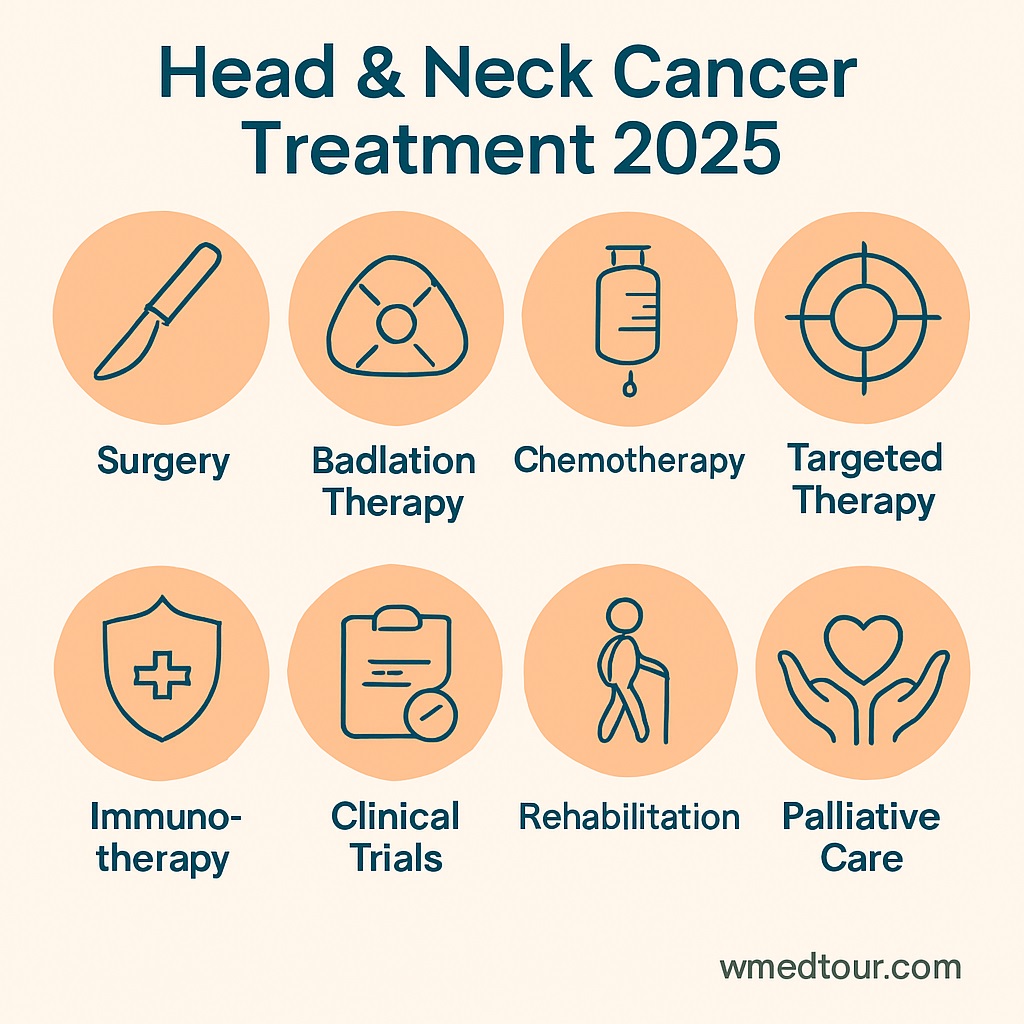 Head & Neck Cancer Treatment 2025

Surgery

Badlation Therapy

Chemotherapy

Targeted Therapy

Immunotherapy

Clinical Trials

Rehabilitation

Palliative Care

wmedtour.com