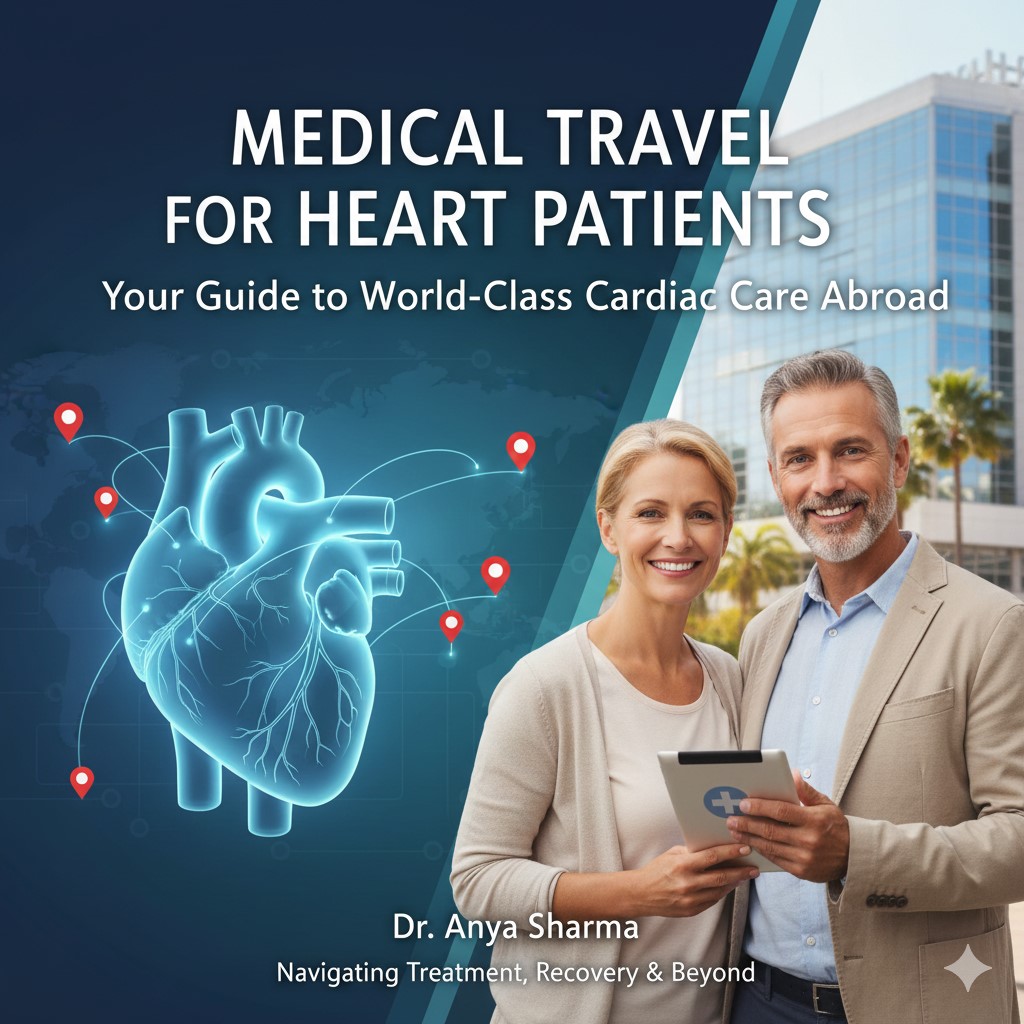 MEDICAL TRAVEL FOR HEART PATIENTS

Your Guide to World-Class Cardiac Care Abroad

Dr. Anya Sharma

Navigating Treatment, Recovery & Beyond