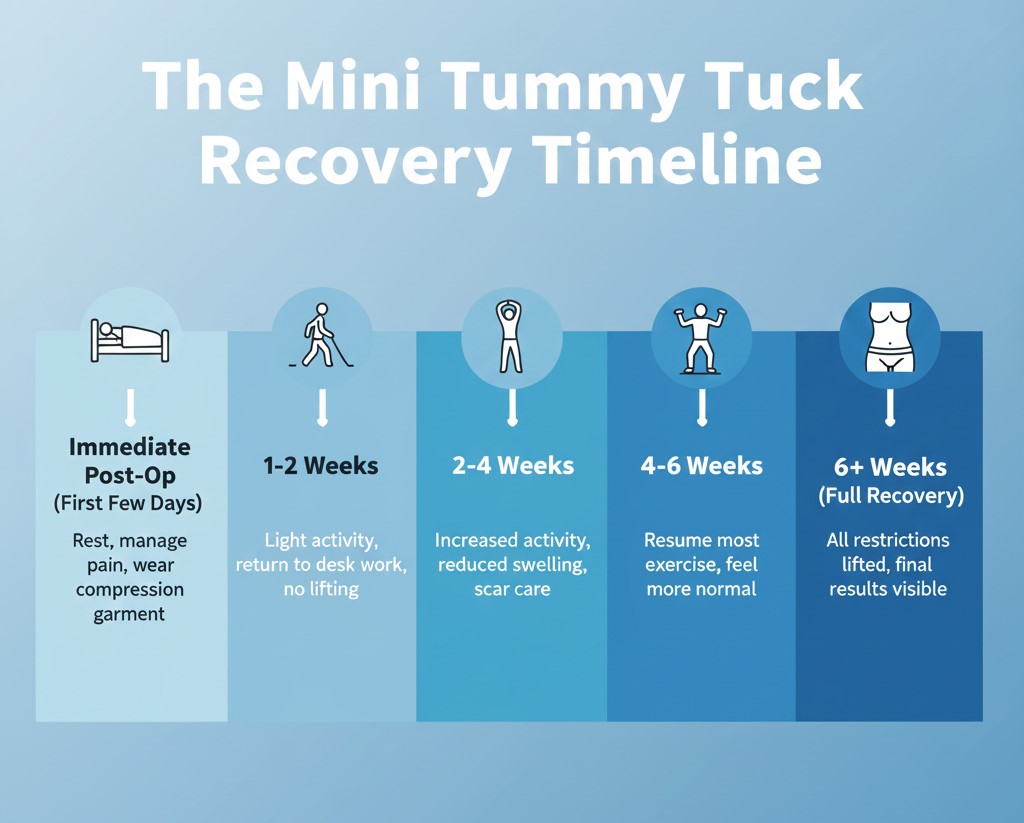 The Mini Tummy Tuck Recovery Timeline

Immediate Post-Op
(First Few Days)

Rest, manage pain, wear compression garment

1-2 Weeks

Light activity, return to desk work, no lifting

2-4 Weeks

Increased activity, reduced swelling, scar care

4-6 Weeks

Resume most exercise, feel more normal

6+ Weeks
(Full Recovery)

All restrictions lifted, final results visible