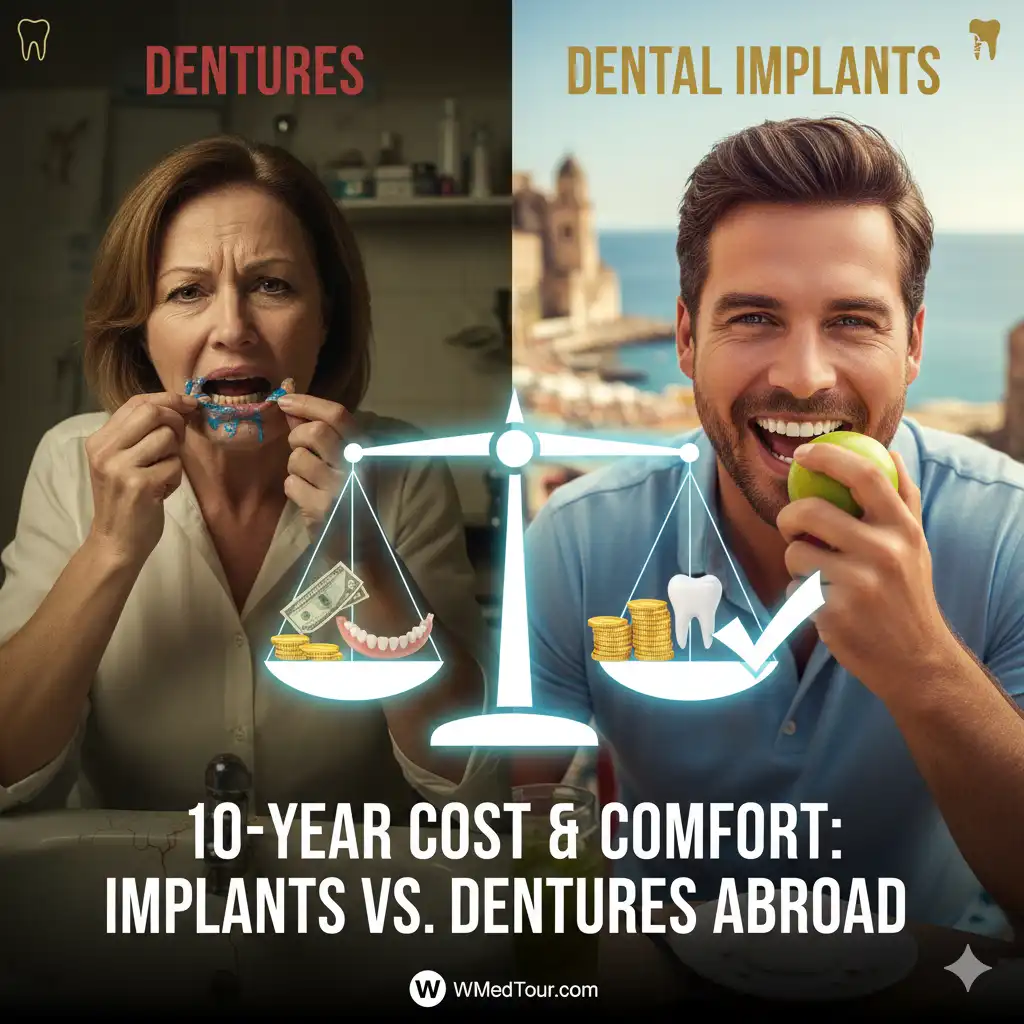 DENTURES

DENTAL IMPLANTS

10-YEAR COST & COMFORT: IMPLANTS VS. DENTURES ABROAD

W WMedTour.com